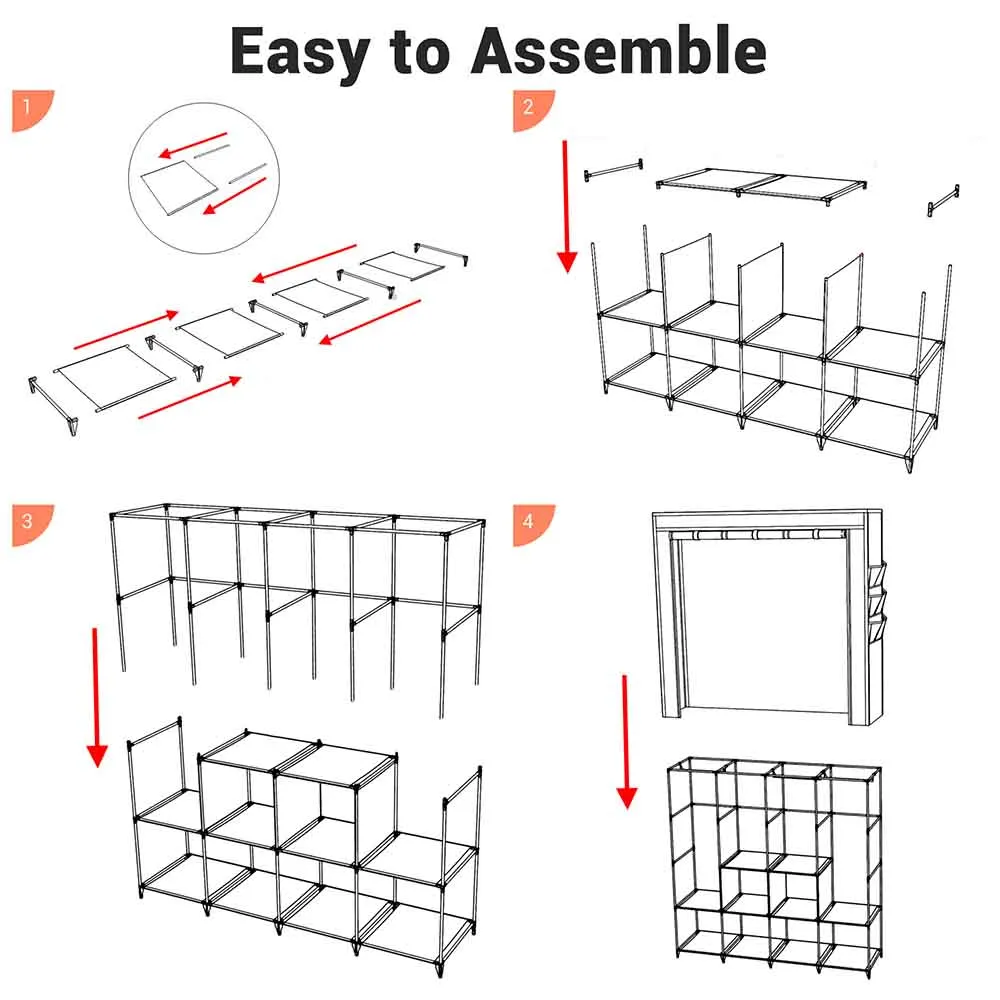 Easy to Assemble

1

2

3

4